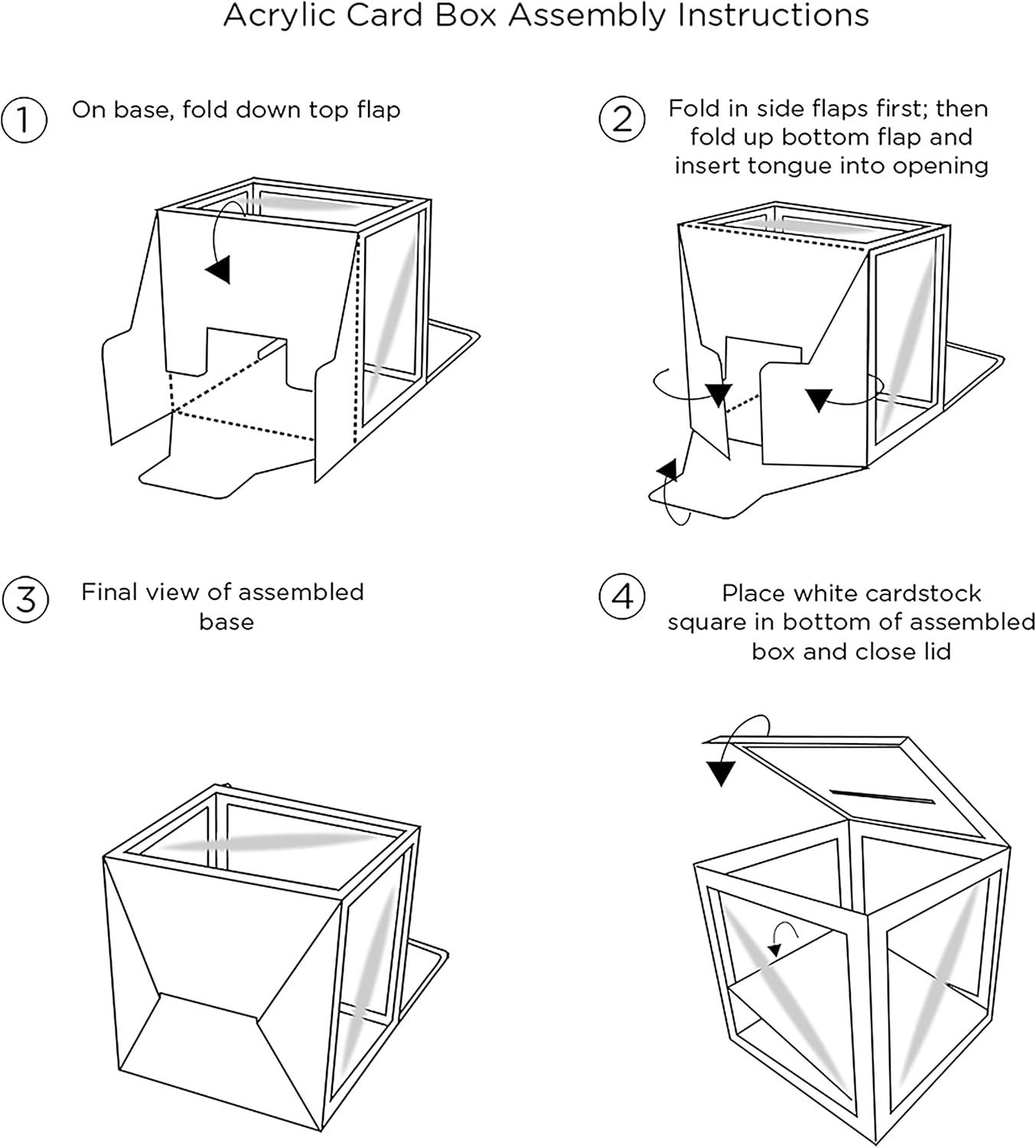 Acrylic Card Box Assembly Instructions

1 On base, fold down top flap

2 Fold in side flaps first; then fold up bottom flap and insert tongue into opening

3 Final view of assembled base

4 Place white cardstock square in bottom of assembled box and close lid