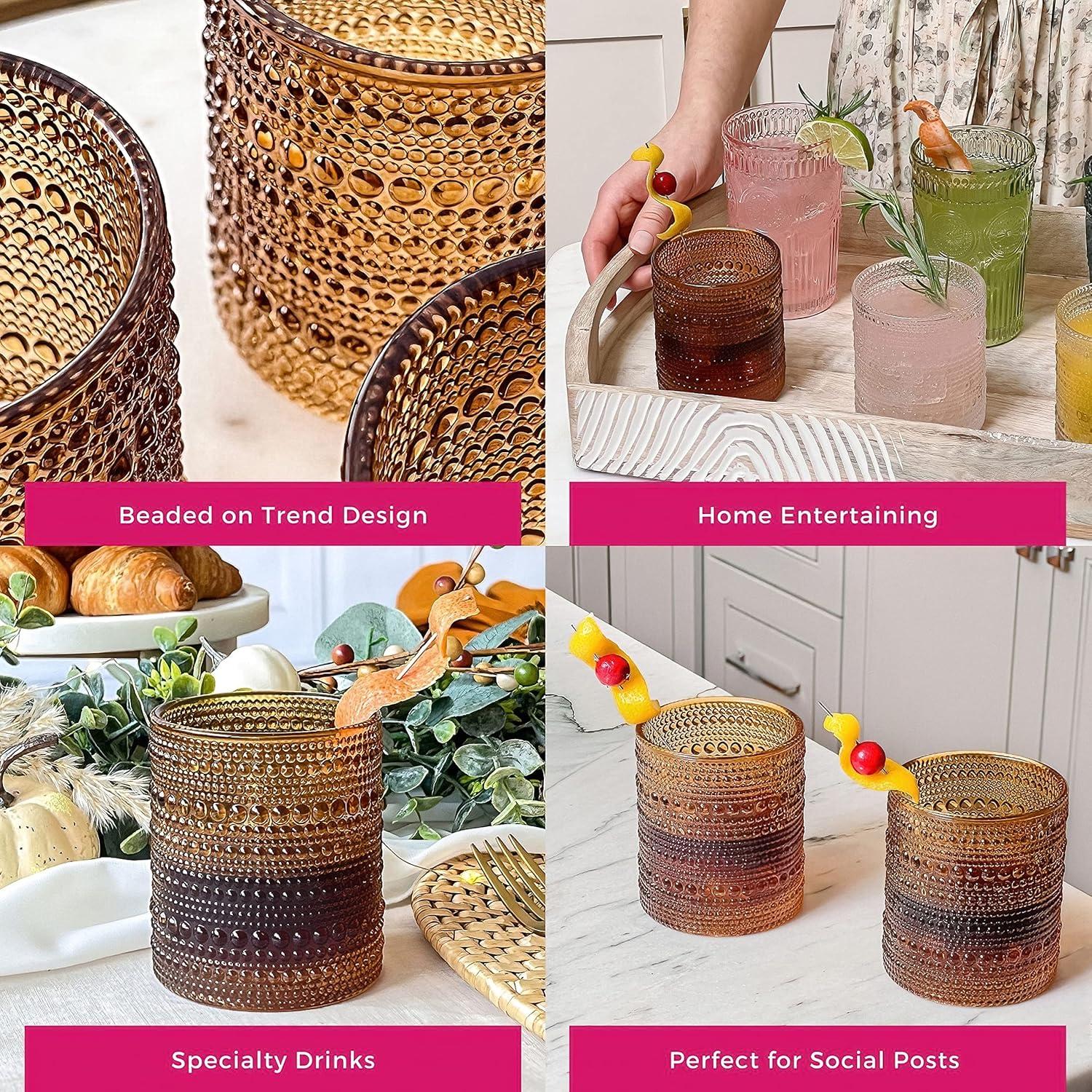 Beaded on Trend Design

Home Entertaining

Specialty Drinks

Perfect for Social Posts